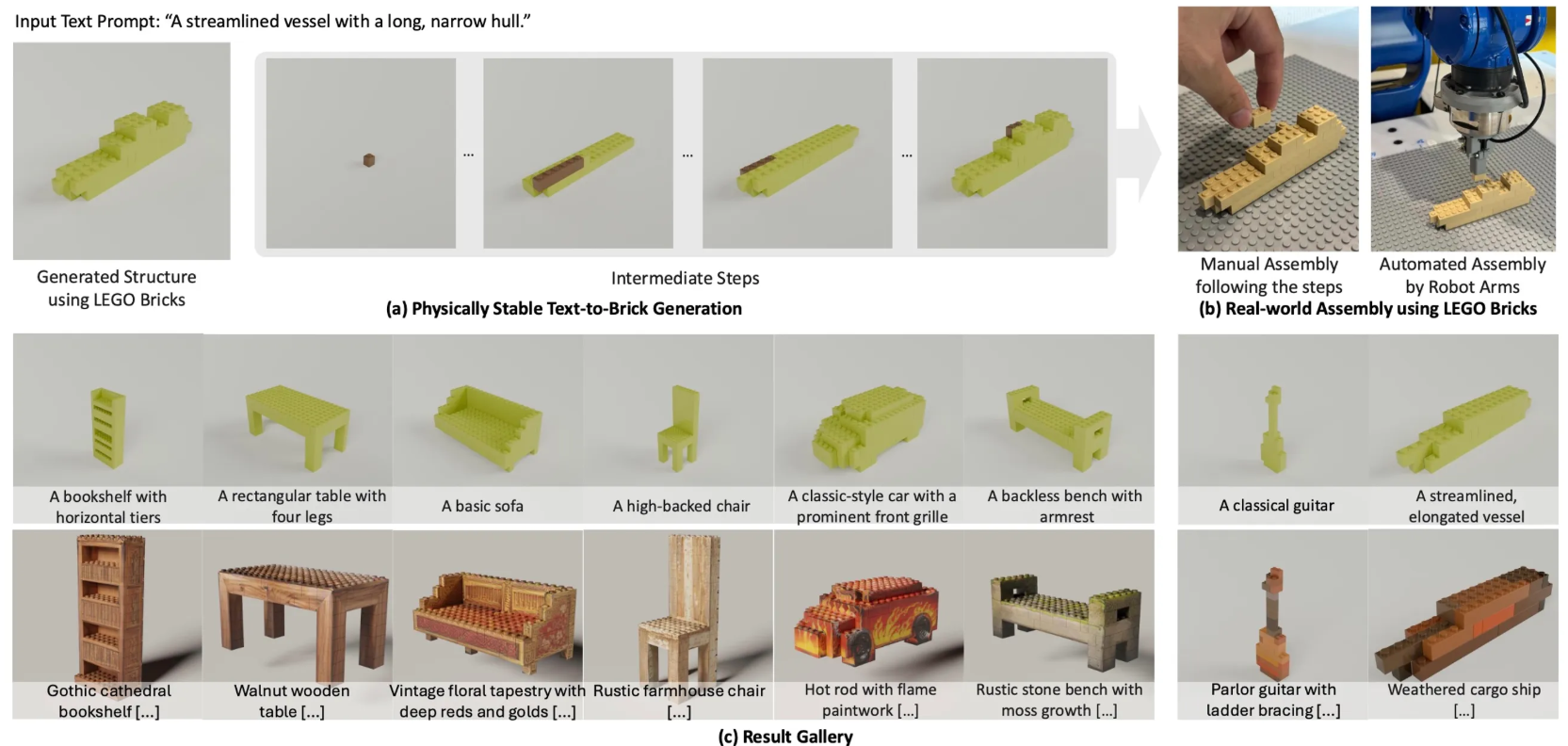 Input Text Prompt: "A streamlined vessel with a long, narrow hull."

Generated Structure using LEGO Bricks

...

...

...

Intermediate Steps

(a) Physically Stable Text-to-Brick Generation

Manual Assembly following the steps

Automated Assembly by Robot Arms

(b) Real-world Assembly using LEGO Bricks

A bookshelf with horizontal tiers

A rectangular table with four legs

A basic sofa

A high-backed chair

A classic-style car with a prominent front grille

A backless bench with armrest

A classical guitar

A streamlined, elongated vessel

Gothic cathedral bookshelf [...]

Walnut wooden table [...]

Vintage floral tapestry with deep reds and golds [...]

Rustic farmhouse chair [...]

Hot rod with flame paintwork [...]

Rustic stone bench with moss growth [...]

Parlor guitar with ladder bracing [...]

Weathered cargo ship [...]

(c) Result Gallery